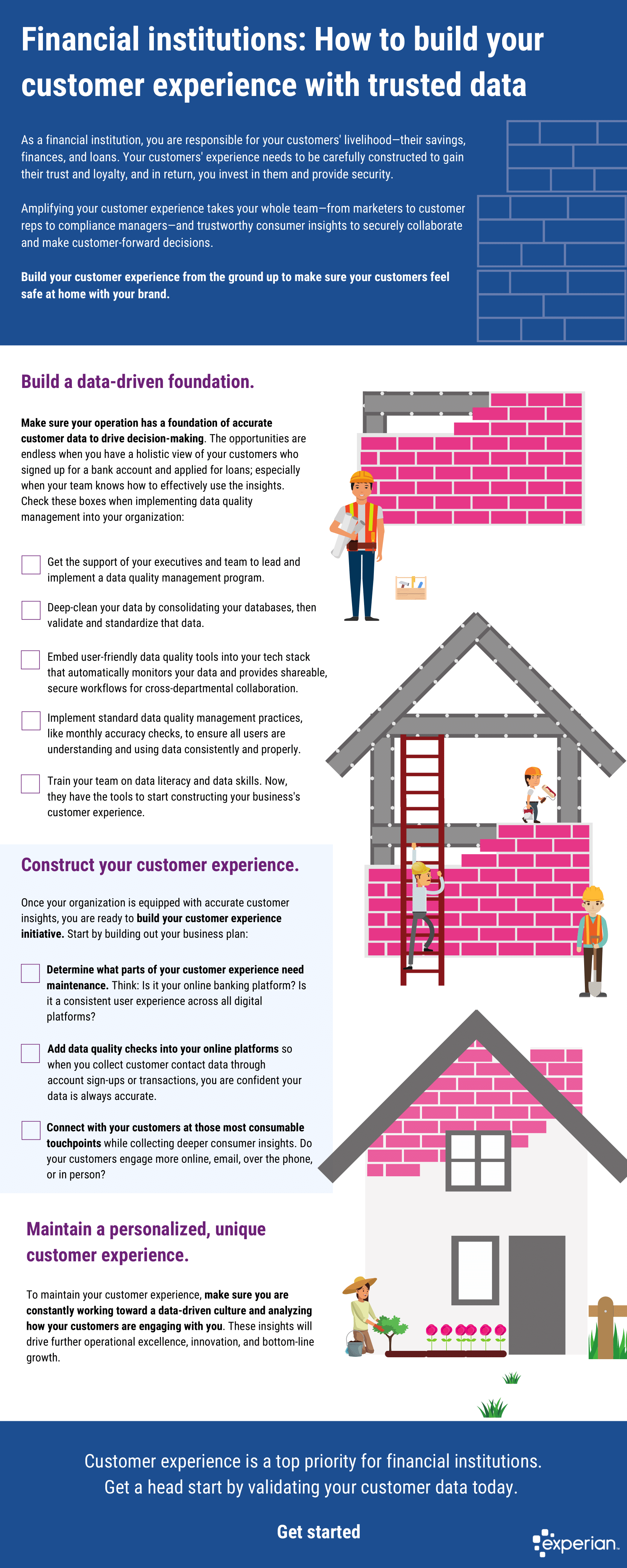 Financial institutions: How to build your customer experience with trusted data

As a financial institution, you are responsible for your customers' livelihood—their savings, finances, and loans. Your customers' experience needs to be carefully constructed to gain their trust and loyalty, and in return, you invest in them and provide security.

Amplifying your customer experience takes your whole team—from marketers to customer reps to compliance managers—and trustworthy consumer insights to securely collaborate and make customer-forward decisions.

Build your customer experience from the ground up to make sure your customers feel safe at home with your brand.

Build a data-driven foundation.

Make sure your operation has a foundation of accurate customer data to drive decision-making. The opportunities are endless when you have a holistic view of your customers who signed up for a bank account and applied for loans; especially when your team knows how to effectively use the insights. Check these boxes when implementing data quality management into your organization:

Get the support of your executives and team to lead and implement a data quality management program.

Deep-clean your data by consolidating your databases, then validate and standardize that data.

Embed user-friendly data quality tools into your tech stack that automatically monitors your data and provides shareable, secure workflows for cross-departmental collaboration.

Implement standard data quality management practices, like monthly accuracy checks, to ensure all users are understanding and using data consistently and properly.

Train your team on data literacy and data skills. Now, they have the tools to start constructing your business's customer experience.

Construct your customer experience.

Once your organization is equipped with accurate customer insights, you are ready to build your customer experience initiative. Start by building out your business plan:

Determine what parts of your customer experience need maintenance. Think: Is it your online banking platform? Is it a consistent user experience across all digital platforms?

Add data quality checks into your online platforms so when you collect customer contact data through account sign-ups or transactions, you are confident your data is always accurate.

Connect with your customers at those most consumable touchpoints while collecting deeper consumer insights. Do your customers engage more online, email, over the phone, or in person?

Maintain a personalized, unique customer experience.

To maintain your customer experience, make sure you are constantly working toward a data-driven culture and analyzing how your customers are engaging with you. These insights will drive further operational excellence, innovation, and bottom-line growth.

Customer experience is a top priority for financial institutions. Get a head start by validating your customer data today.

Get started

experian.